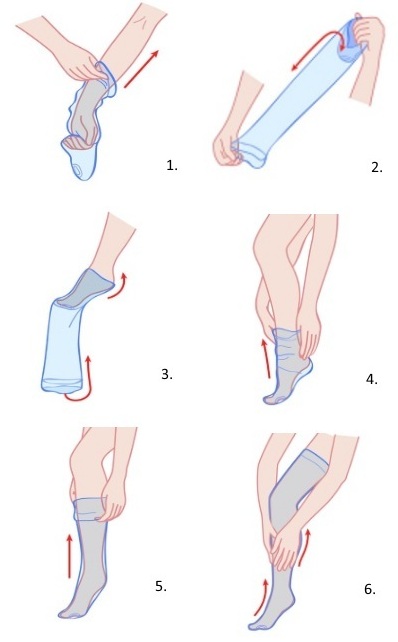 1.

2.

3.

4.

5.

6.